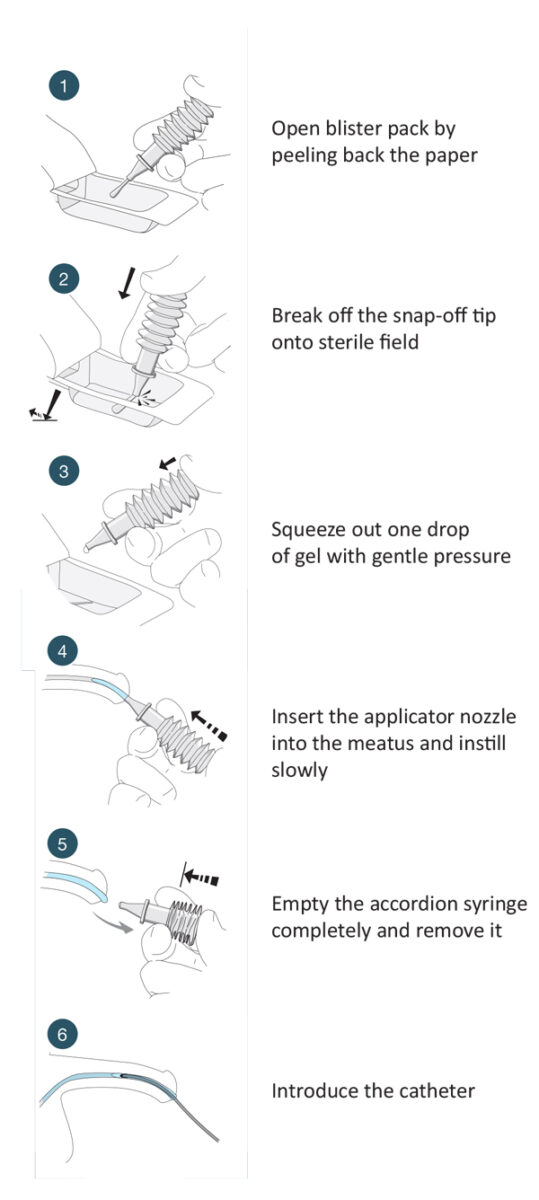 1

Open blister pack by peeling back the paper

2

Break off the snap-off tip onto sterile field

3

Squeeze out one drop of gel with gentle pressure

4

Insert the applicator nozzle into the meatus and instill slowly

5

Empty the accordion syringe completely and remove it

6

Introduce the catheter